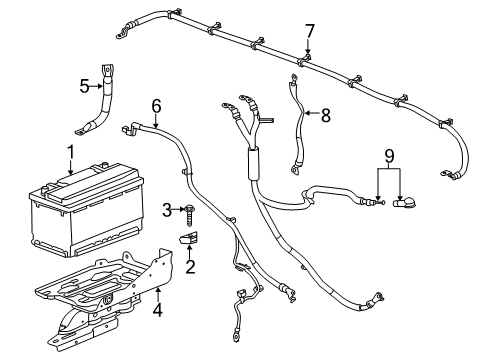 7
5
6
8
1
9
3
2
4