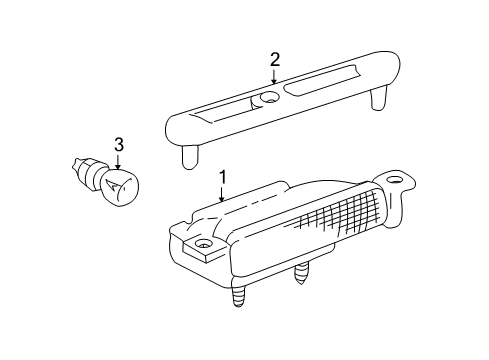 2
3
1