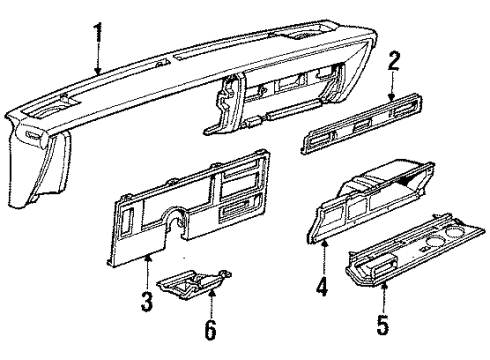 1
2
3
6
4
5