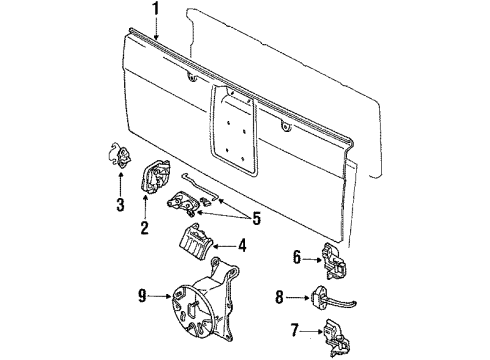 1
3
2
5
4
6
9
8
7