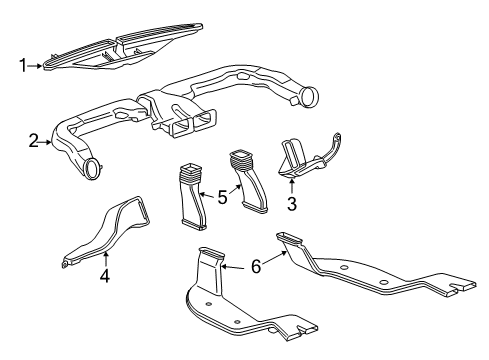 1
2
5
3
4
6