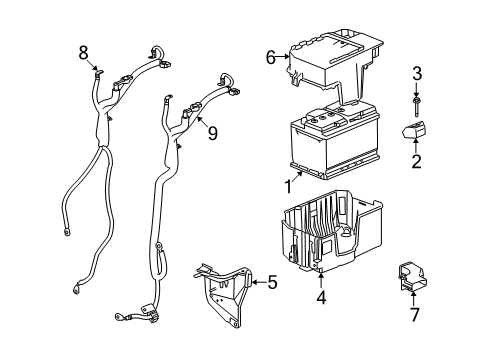 8
6
3
9
2
1
5
4
7