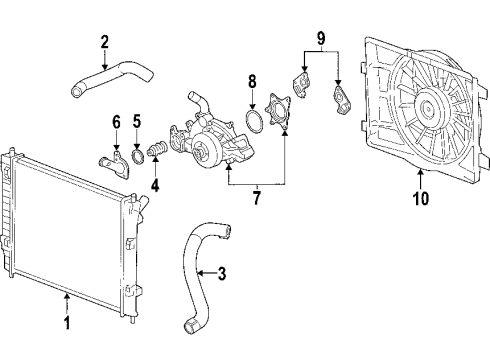 2
9
8
6
5
4
7
10
3
1