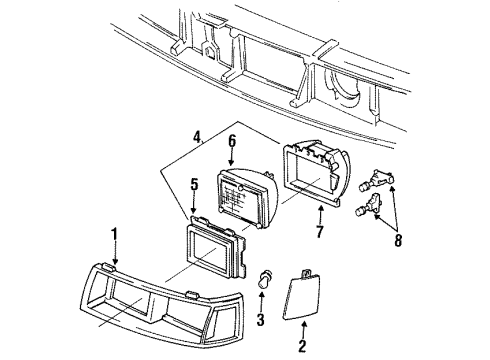 4
6
5
7
8
1
3
2