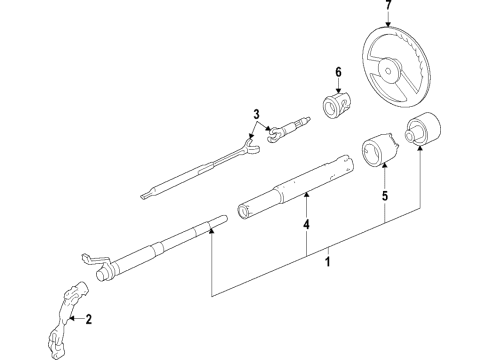 7
6
3
5
4
1
2