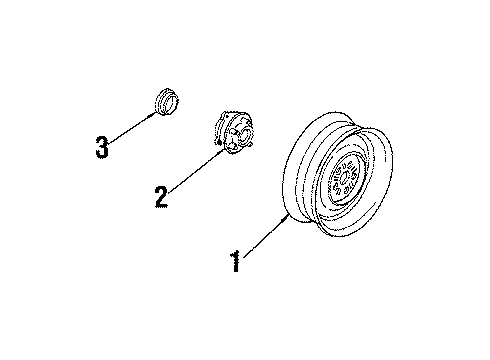 3
2
1