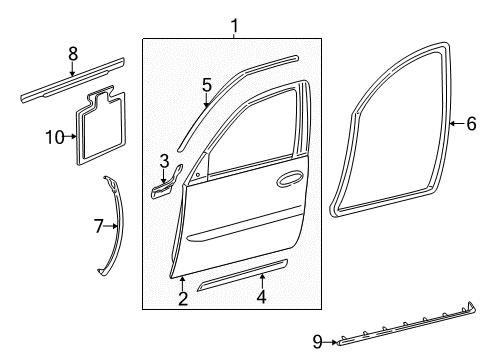 1
8
5
6
10
3
7
2
4
9