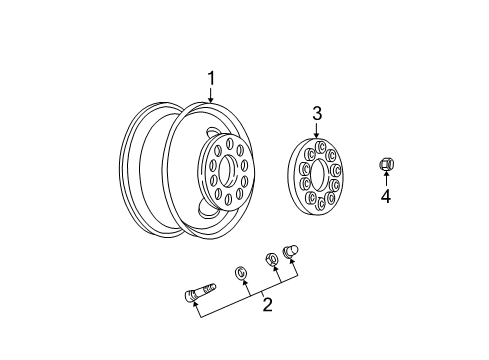 1
3
4
2