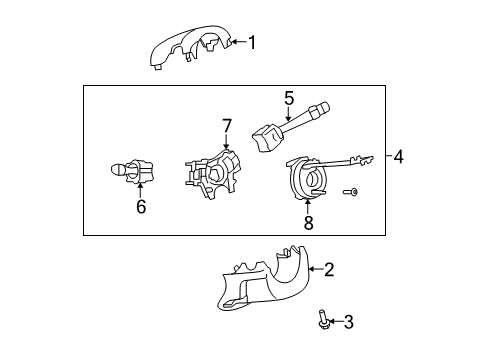 1
5
7
4
6
8
2
3