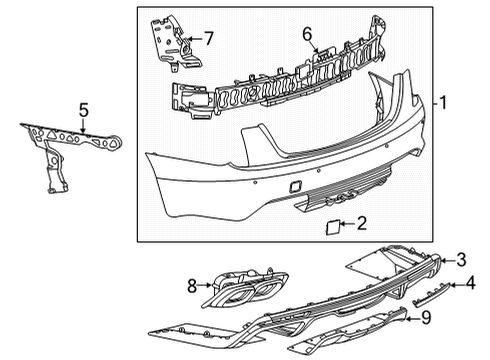 7
6
1
5
2
3
8
4
9