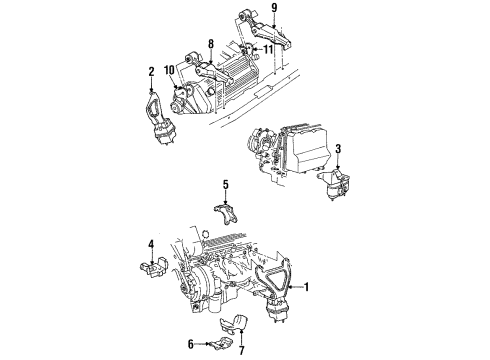 9
8
11
2
10
3
5
4
1
6
7