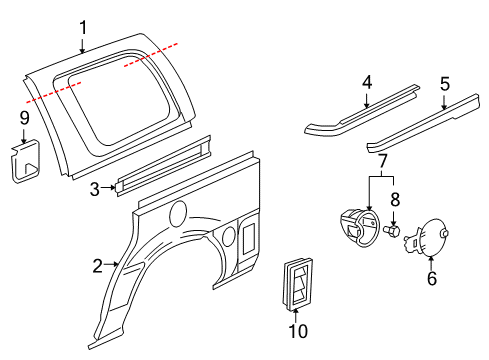 1
9
3
2
4
5
7
8
6
10