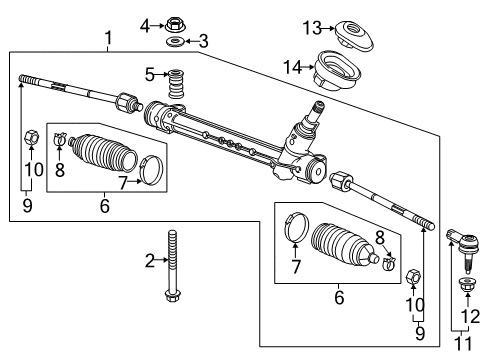 1
4
3
13
14
5
10
8
7
9
6
2
7
8
6
10
9
12
11