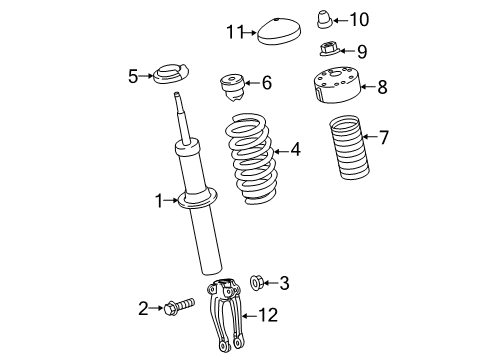 11
10
9
5
6
8
7
4
1
3
2
12