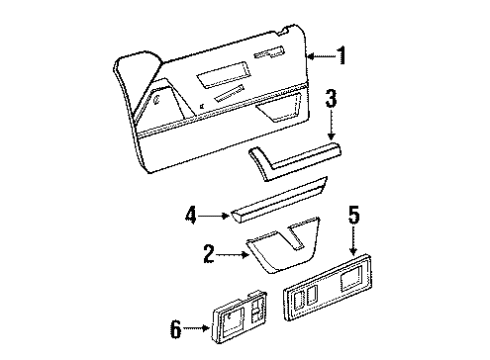 1
3
4
5
2
6