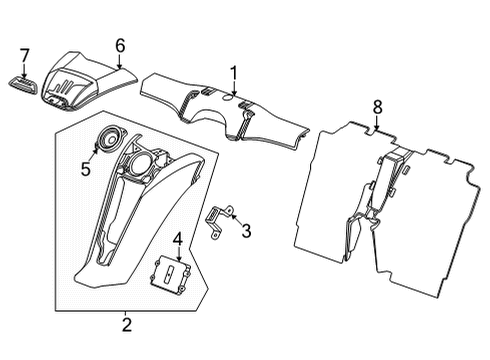 7
6
1
8
5
3
4
2