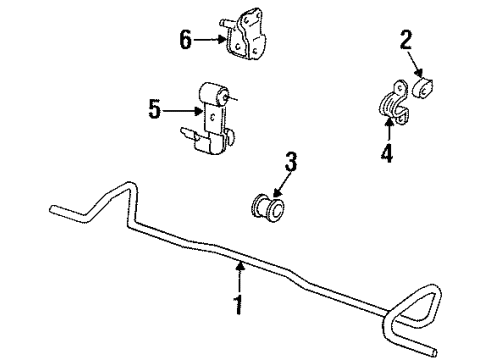 6
2
5
4
3
1