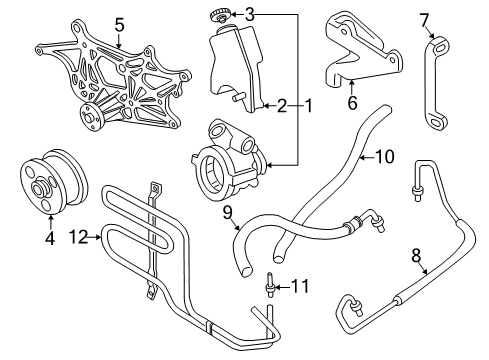 5
3
7
2
1
6
10
4
12
9
8
11