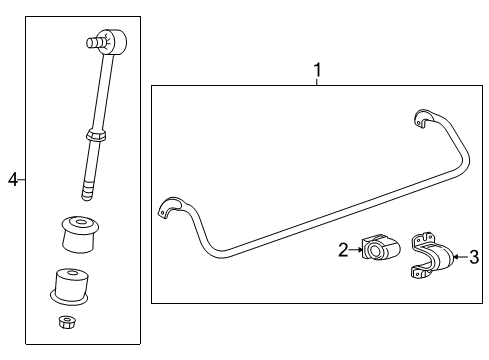 4
1
2
3