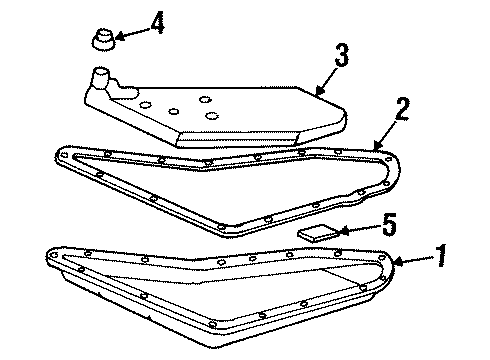 4
3
2
5
1