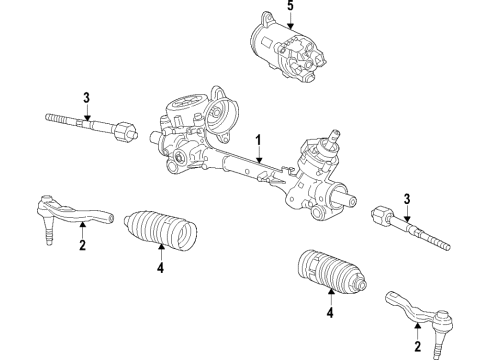 5
3
1
3
2
4
4
2