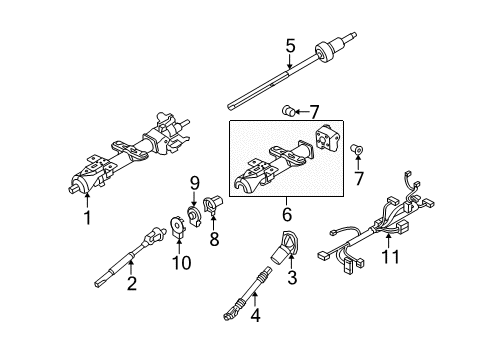 5
7
7
9
1
8
6
10
11
2
3
4