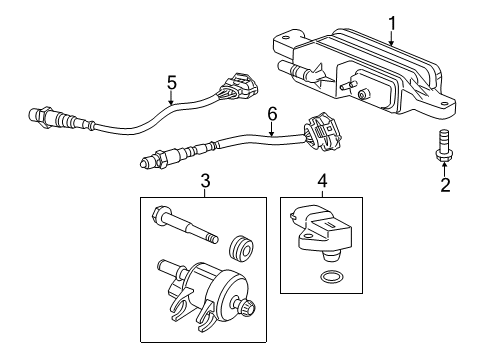 1
5
6
2
3
4