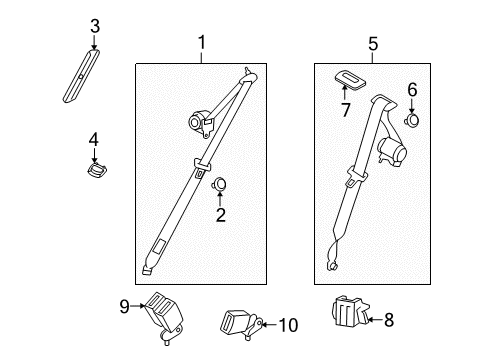 3
1
5
7
6
4
2
9
10
8