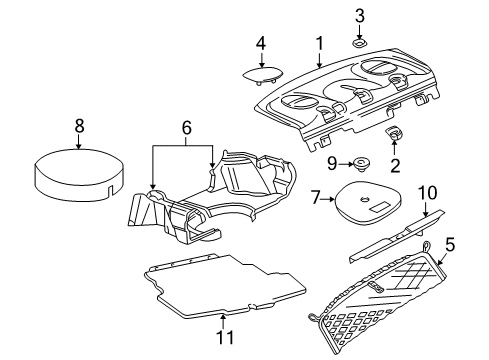 3
4
1
8
6
9
2
7
10
5
11