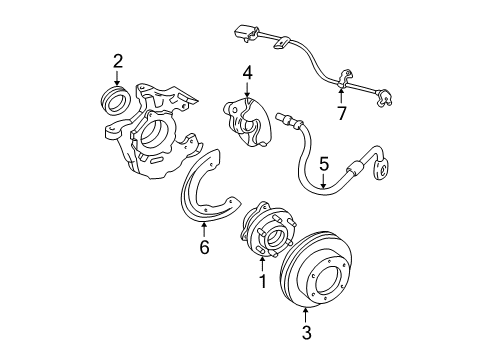 2
4
7
5
6
1
3