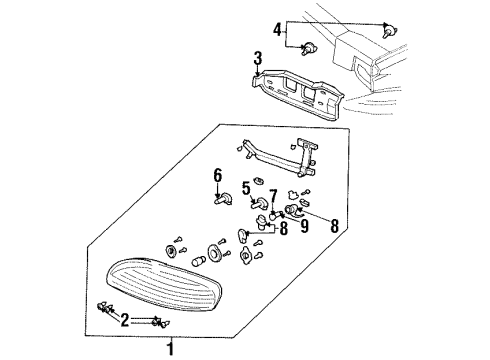 4
3
6
5
7
8
9
8
2
1