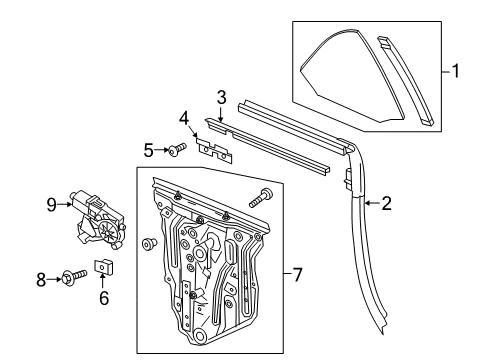 1
3
4
5
2
9
7
8
6