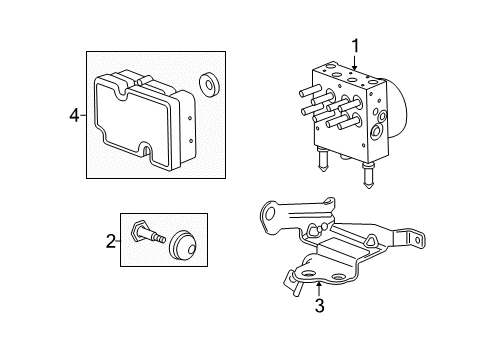 1
4
2
3