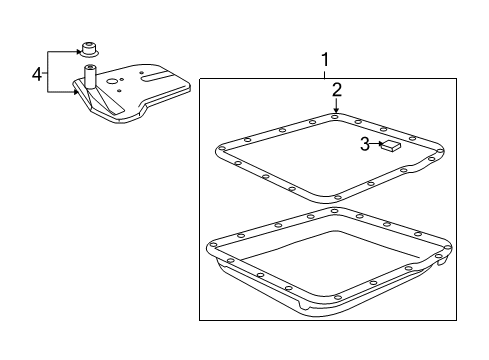 4
1
2
3