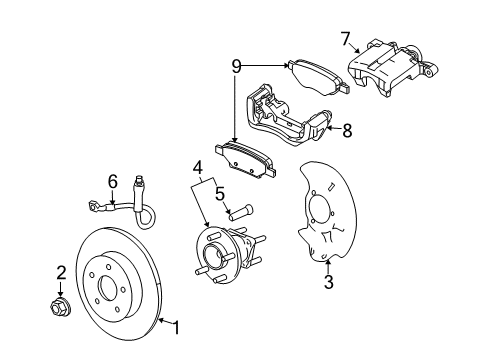 7
9
8
4
6
5
2
3
1