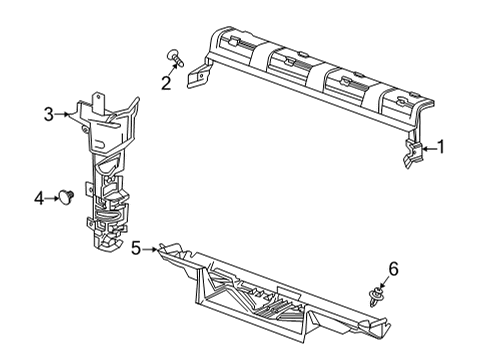 2
3
1
4
5
6