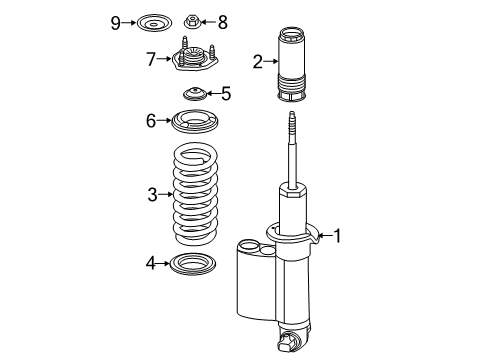 9
8
7
2
5
6
3
1
4