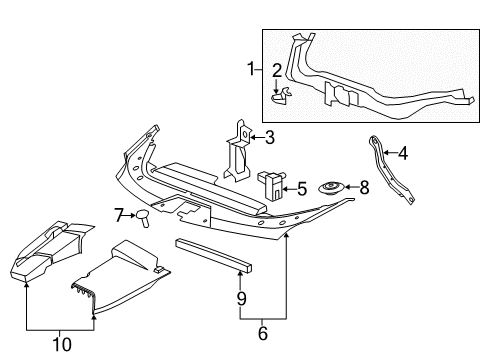 1
2
3
4
5
8
7
9
6
10