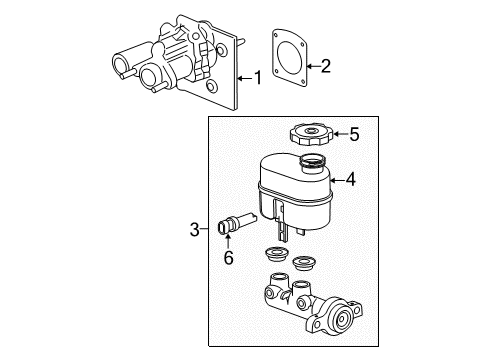 1
2
5
4
3
6