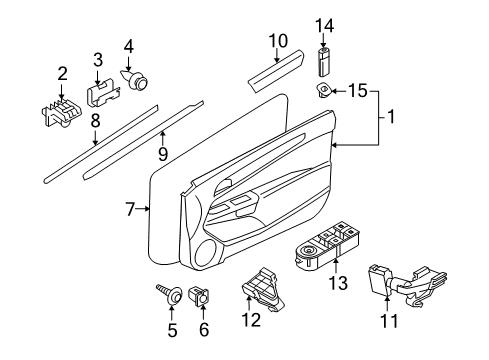 14
10
4
3
2
15
1
8
9
7
13
5
6
12
11