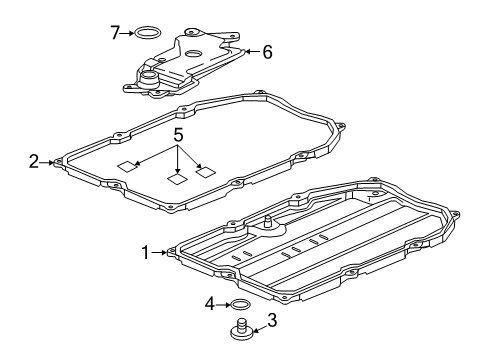 7
6
5
2
1
4
3