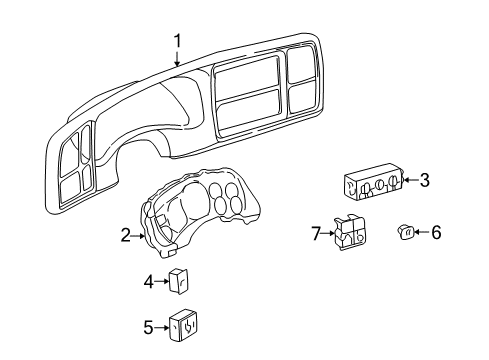 1
3
2
7
6
4
5