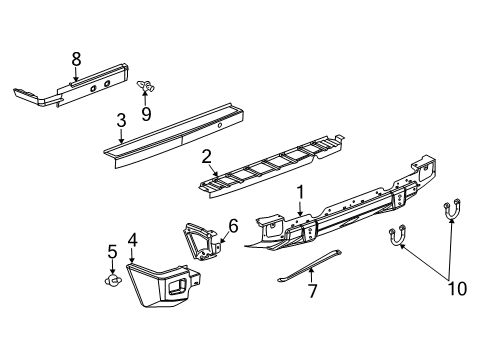 8
9
3
2
1
6
4
5
7
10