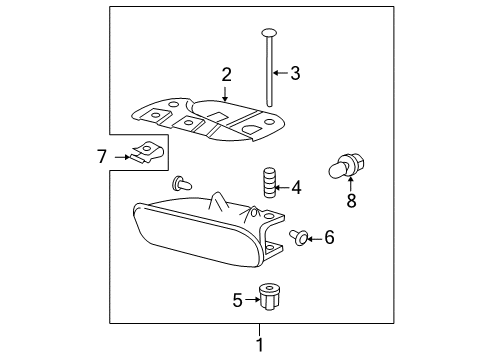 2
3
7
4
8
6
5
1