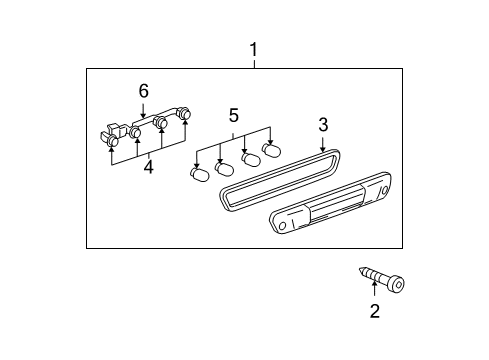 1
6
5
3
4
2