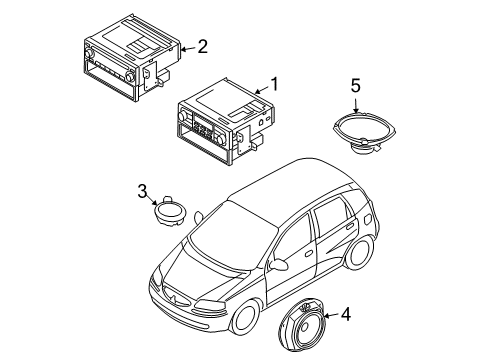 2
1
5
3
4