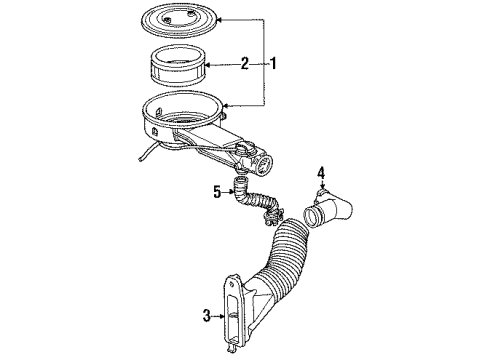 2
1
4
5
3