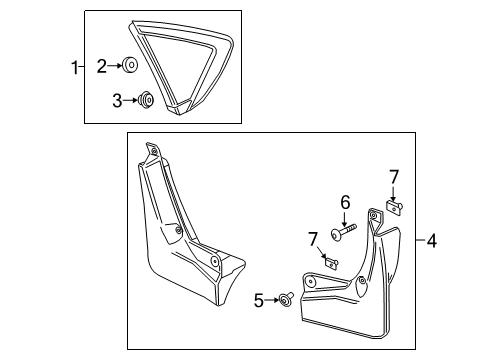 1
2
3
7
6
7
4
5