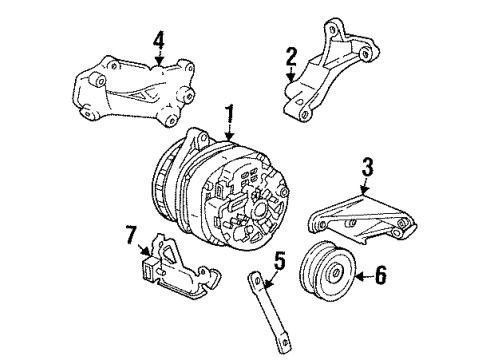 4
2
1
3
7
5
6