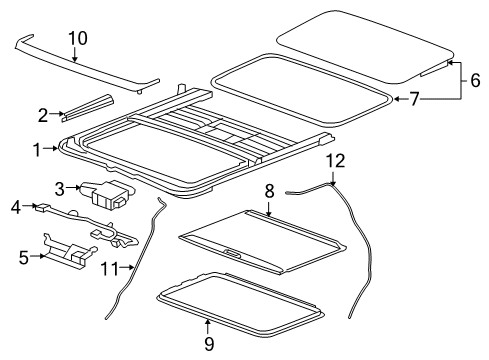 10
6
7
2
1
12
3
8
4
5
11
9